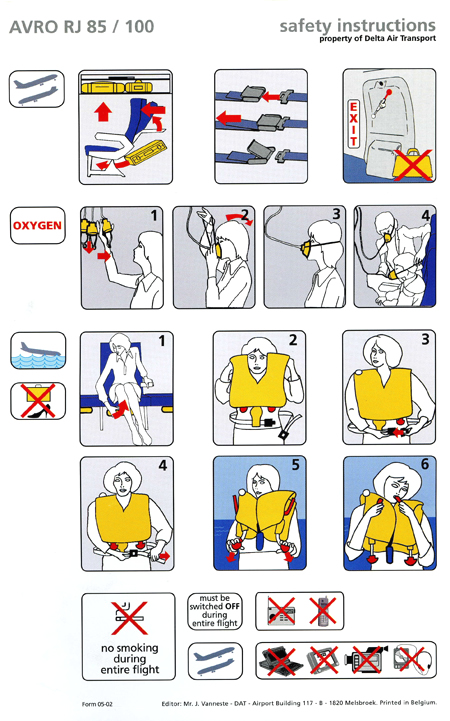 AVRO RJ 85 / 100

safety instructions
property of Delta Air Transport

EXIT

OXYGEN

1 2 3 4

1 2 3

4 5 6

no smoking during entire flight

must be switched OFF during entire flight

Form 05-02

Editor: Mr. J. Vanneste - DAT - Airport Building 117 - B - 1820 Melsbroek. Printed in Belgium.